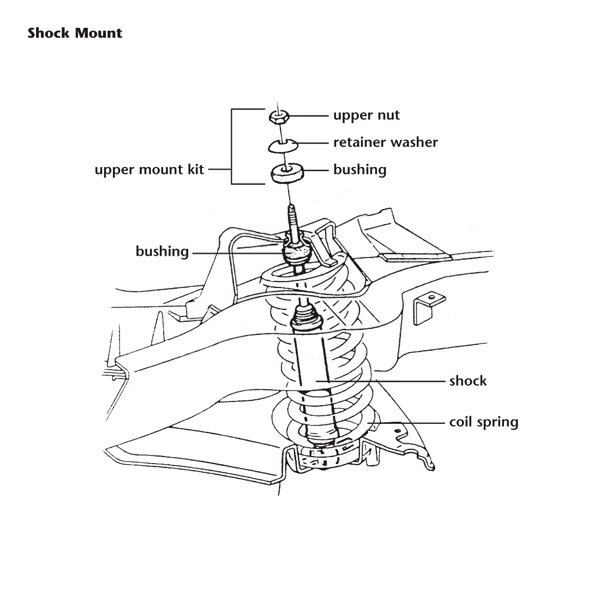 Shock Mount

upper nut
retainer washer
upper mount kit
bushing
bushing
shock
coil spring