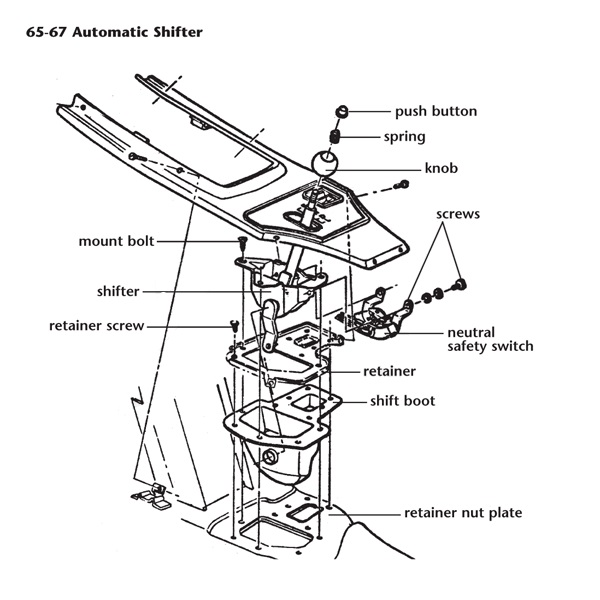 65-67 Automatic Shifter

push button
spring
knob
screws
mount bolt
shifter
retainer screw
neutral safety switch
retainer
shift boot
retainer nut plate