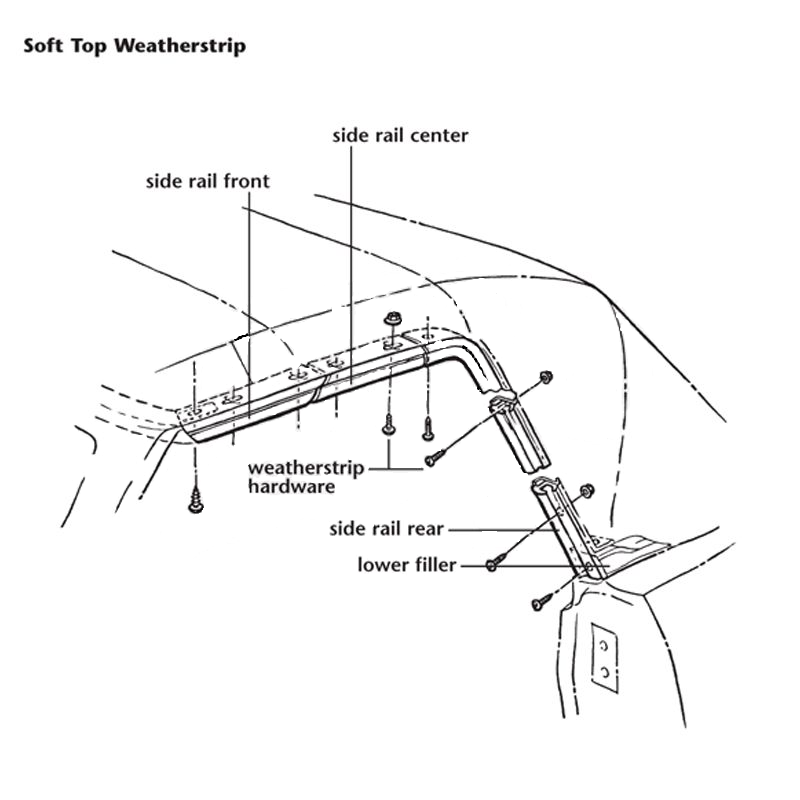 Soft Top Weatherstrip

side rail center

side rail front

weatherstrip hardware

side rail rear

lower filler