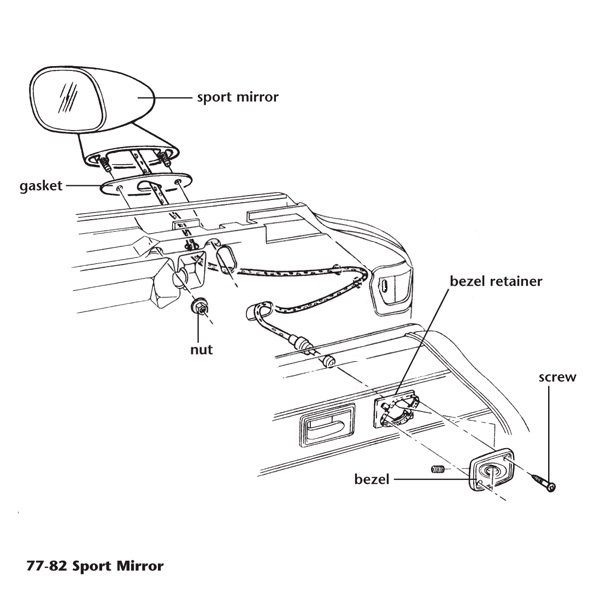 sport mirror

gasket

bezel retainer

nut

screw

bezel

77-82 Sport Mirror