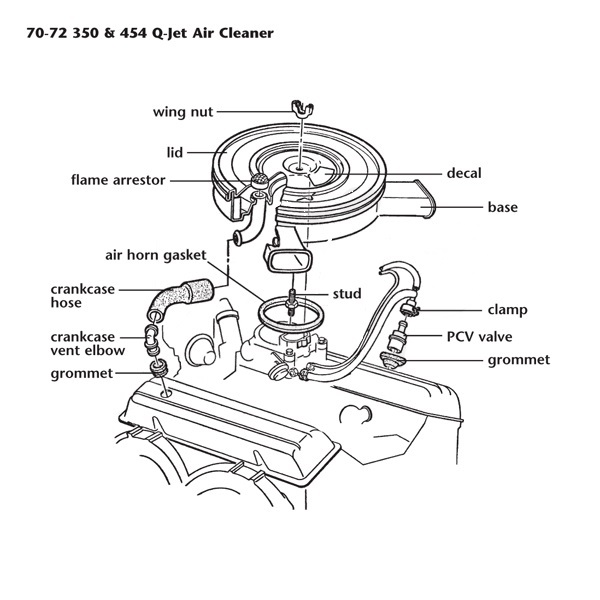 70-72 350 & 454 Q-Jet Air Cleaner

wing nut

lid

flame arrestor

decal

base

air horn gasket

crankcase hose

stud

clamp

crankcase vent elbow

PCV valve

grommet

grommet