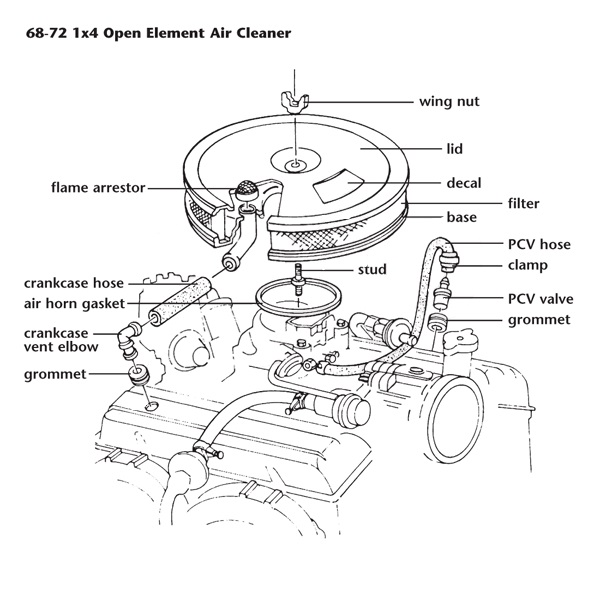 68-72 1x4 Open Element Air Cleaner

wing nut
lid
flame arrestor
decal
filter
base
PCV hose
clamp
stud
crankcase hose
air horn gasket
PCV valve
grommet
crankcase vent elbow
grommet