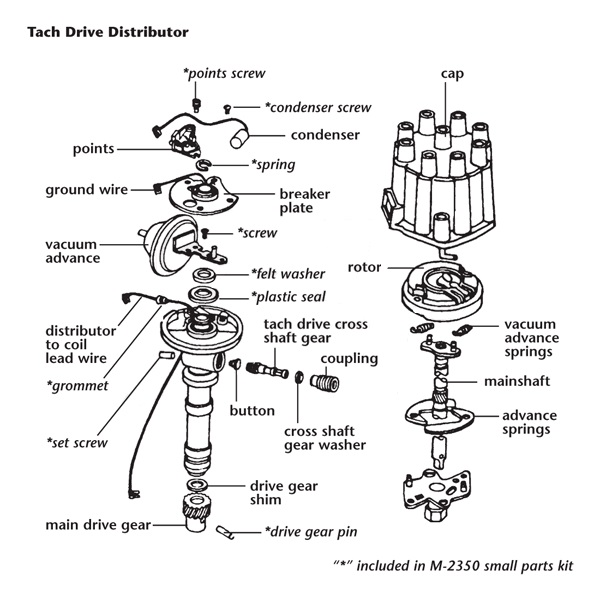 Tach Drive Distributor

*points screw
*condenser screw
condenser
points
*spring
ground wire
breaker plate
vacuum advance
*screw
*felt washer
*plastic seal
distributor to coil lead wire
*grommet
*set screw
tach drive cross shaft gear
coupling
button
cross shaft gear washer
drive gear shim
main drive gear
*drive gear pin
cap
rotor
vacuum advance springs
mainshaft
advance springs

"*" included in M-2350 small parts kit