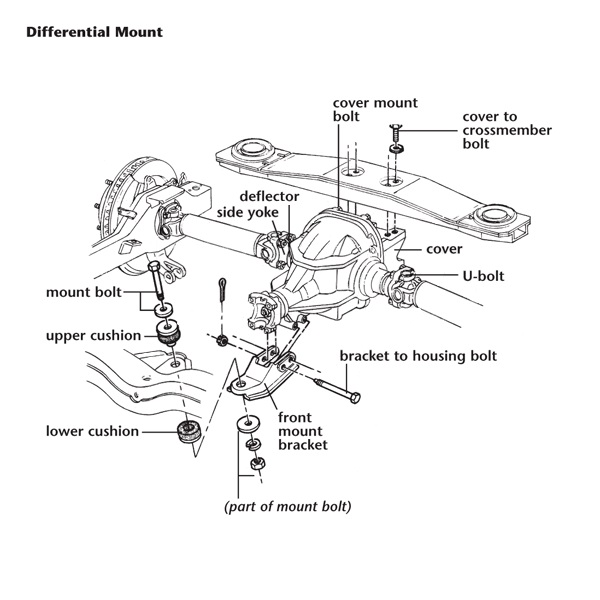 Differential Mount

cover mount bolt

cover to crossmember bolt

deflector

side yoke

cover

U-bolt

mount bolt

upper cushion

bracket to housing bolt

front mount bracket

lower cushion

(part of mount bolt)