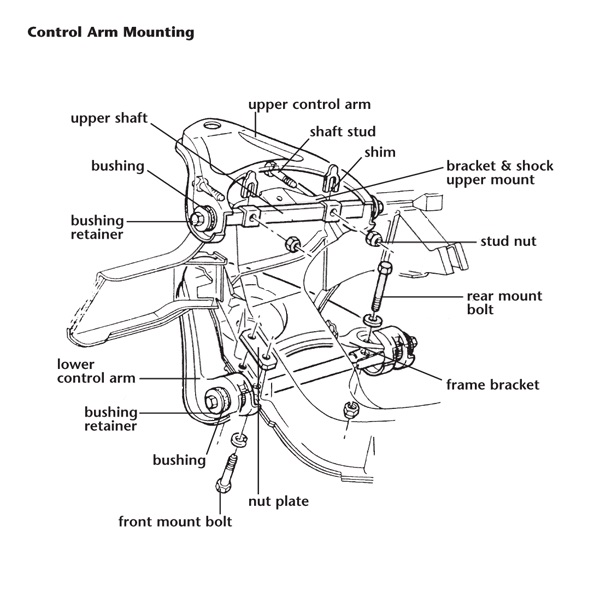 Control Arm Mounting

upper control arm
upper shaft
shaft stud
shim
bushing
bracket & shock upper mount
bushing retainer
stud nut
rear mount bolt
lower control arm
frame bracket
bushing retainer
bushing
nut plate
front mount bolt