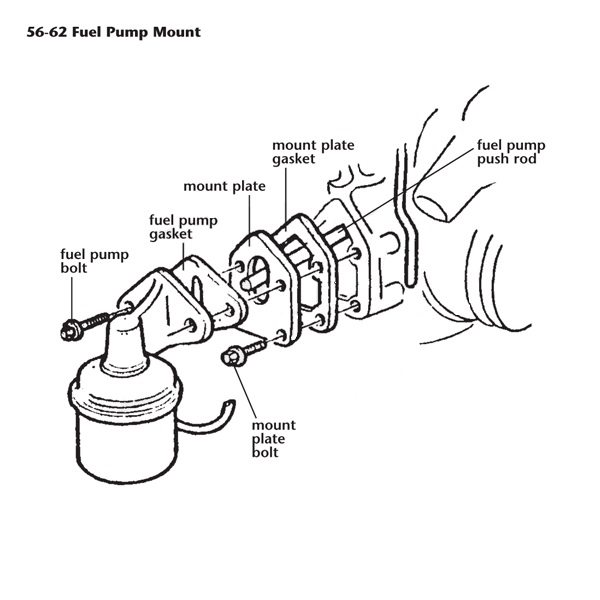 56-62 Fuel Pump Mount

mount plate gasket

fuel pump push rod

mount plate

fuel pump gasket

fuel pump bolt

mount plate bolt