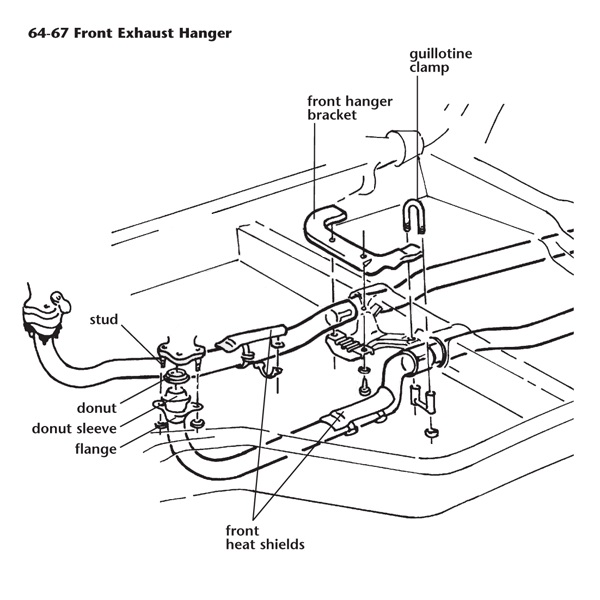 64-67 Front Exhaust Hanger

guillotine clamp

front hanger bracket

stud

donut

donut sleeve

flange

front heat shields