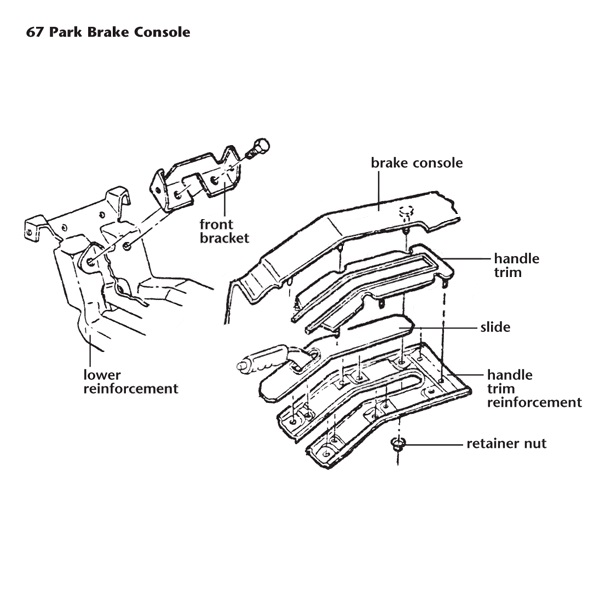 67 Park Brake Console

brake console

front bracket

handle trim

slide

lower reinforcement

handle trim reinforcement

retainer nut